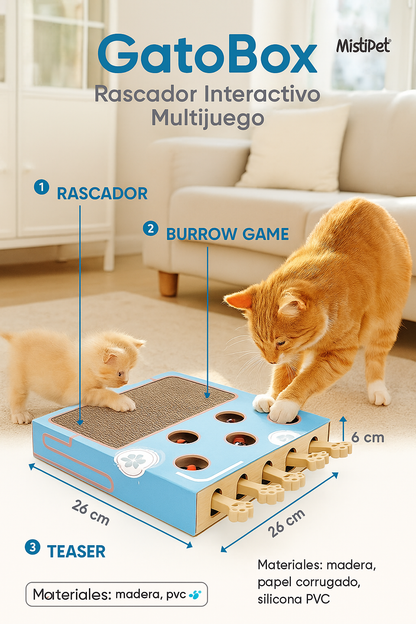 GatoBox

MistiPet

Rascador Interactivo Multijuego

1 RASCADOR

2 BURROW GAME

6 cm

26 cm

26 cm

3 TEASER

Materiales: madera, papel corrugado, silicona PVC

Materiales: madera, pvc